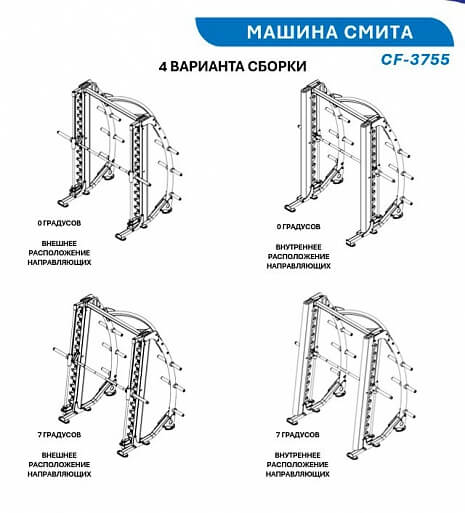 МАШИНА СМИТА

CF-3755

4 ВАРИАНТА СБОРКИ

0 ГРАДУСОВ

ВНЕШНЕЕ РАСПОЛОЖЕНИЕ НАПРАВЛЯЮЩИХ

0 ГРАДУСОВ

ВНУТРЕННЕЕ РАСПОЛОЖЕНИЕ НАПРАВЛЯЮЩИХ

7 ГРАДУСОВ

ВНЕШНЕЕ РАСПОЛОЖЕНИЕ НАПРАВЛЯЮЩИХ

7 ГРАДУСОВ

ВНУТРЕННЕЕ РАСПОЛОЖЕНИЕ НАПРАВЛЯЮЩИХ